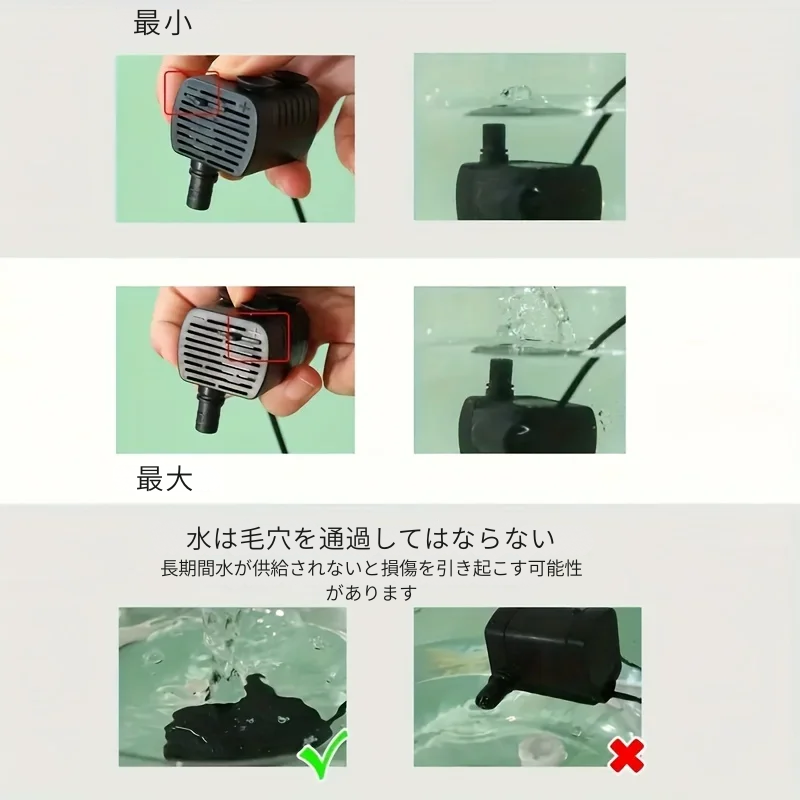 最小

最大

水は毛穴を通過してはならない
長期間水が供給されないと損傷を引き起こす可能性があります