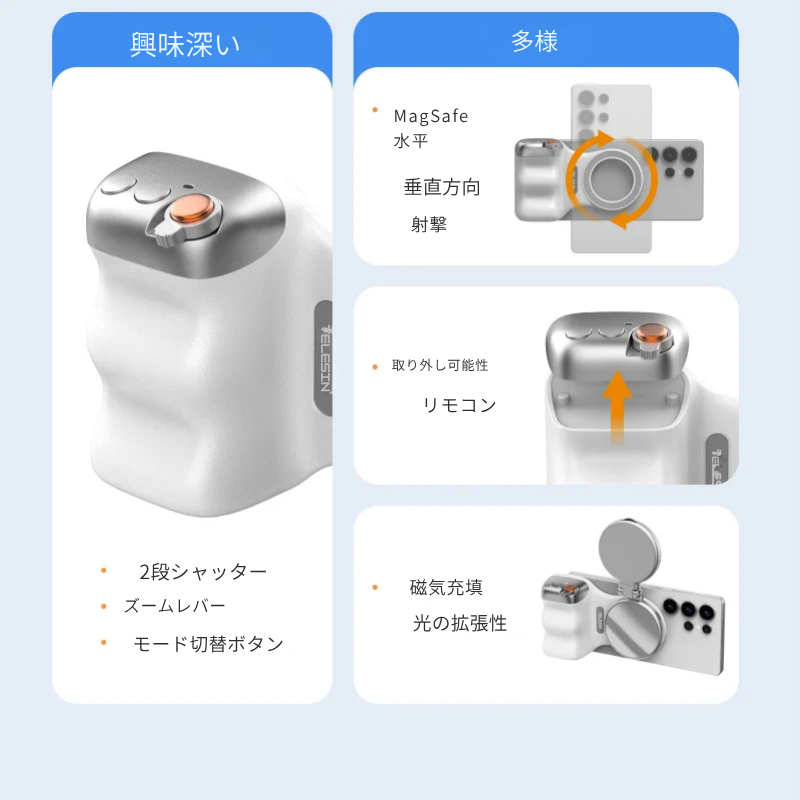 興味深い

TELESIN

• 2段シャッター
• ズームレバー
• モード切替ボタン

多様

• MagSafe
水平
垂直方向
射撃

• 取り外し可能性
リモコン

TELESIN

• 磁気充填
光の拡張性