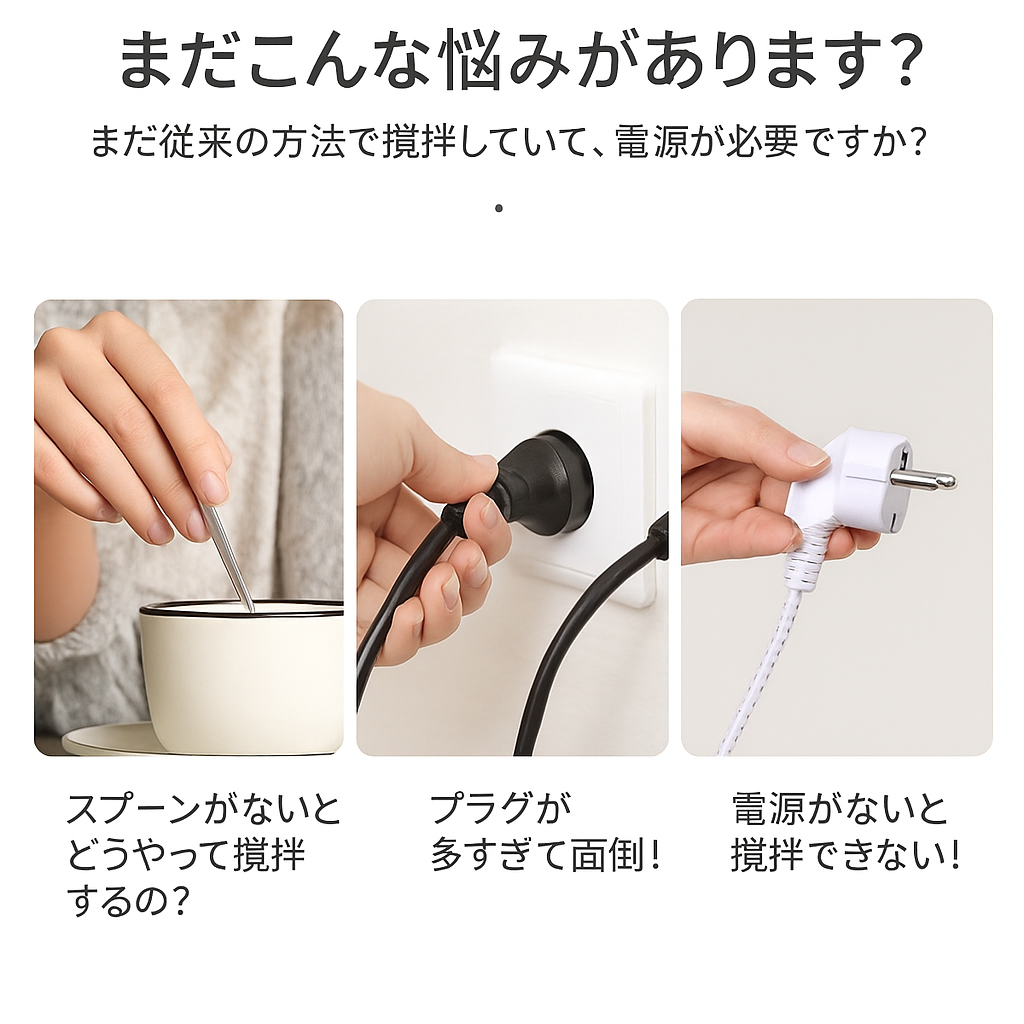 まだこんな悩みがあります？

まだ従来の方法で撹拌していて、電源が必要ですか？

・

スプーンがないとどうやって撹拌するの？

プラグが多すぎて面倒！

電源がないと撹拌できない！