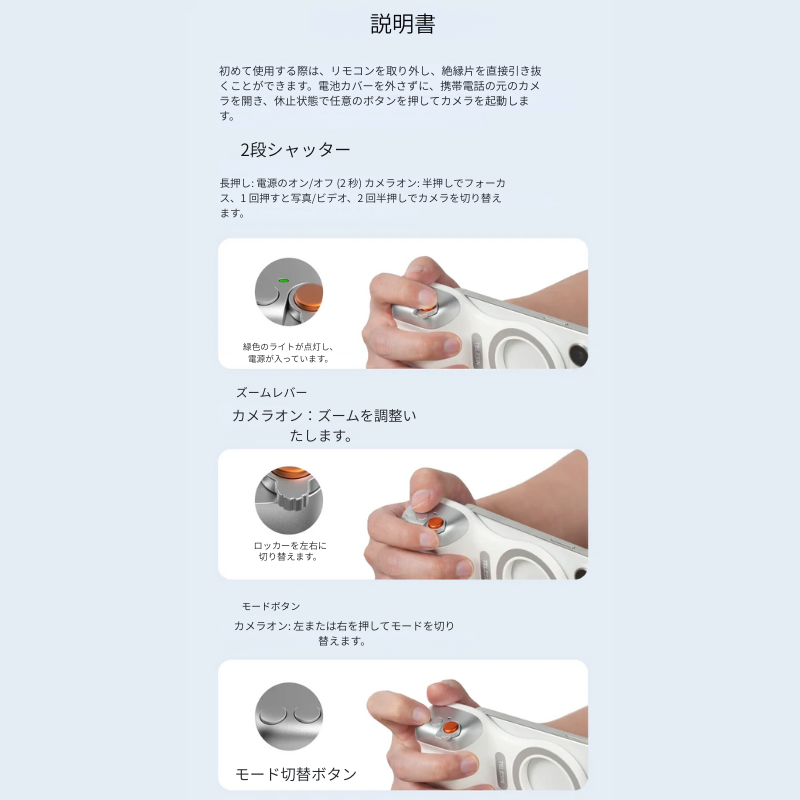 説明書

初めて使用する際は、リモコンを取り外し、絶縁片を直接引き抜くことができます。電池カバーを外さずに、携帯電話の元のカメラを開き、休止状態で任意のボタンを押してカメラを起動します。

2段シャッター

長押し: 電源のオン/オフ (2 秒) カメラオン: 半押しでフォーカス、1 回押すと写真/ビデオ、2 回半押しでカメラを切り替えます。

緑色のライトが点灯し、電源が入っています。

ズームレバー

カメラオン：ズームを調整いたします。

ロッカーを左右に切り替えます。

モードボタン

カメラオン: 左または右を押してモードを切り替えます。

モード切替ボタン